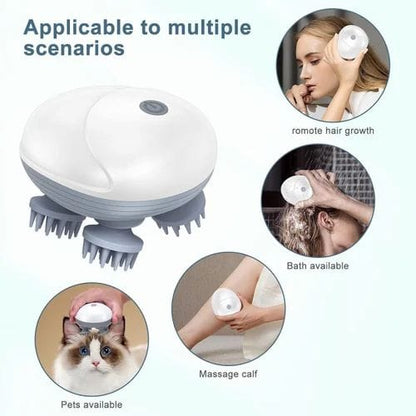 Applicable to multiple scenarios

romote hair growth

Bath available

Massage calf

Pets available